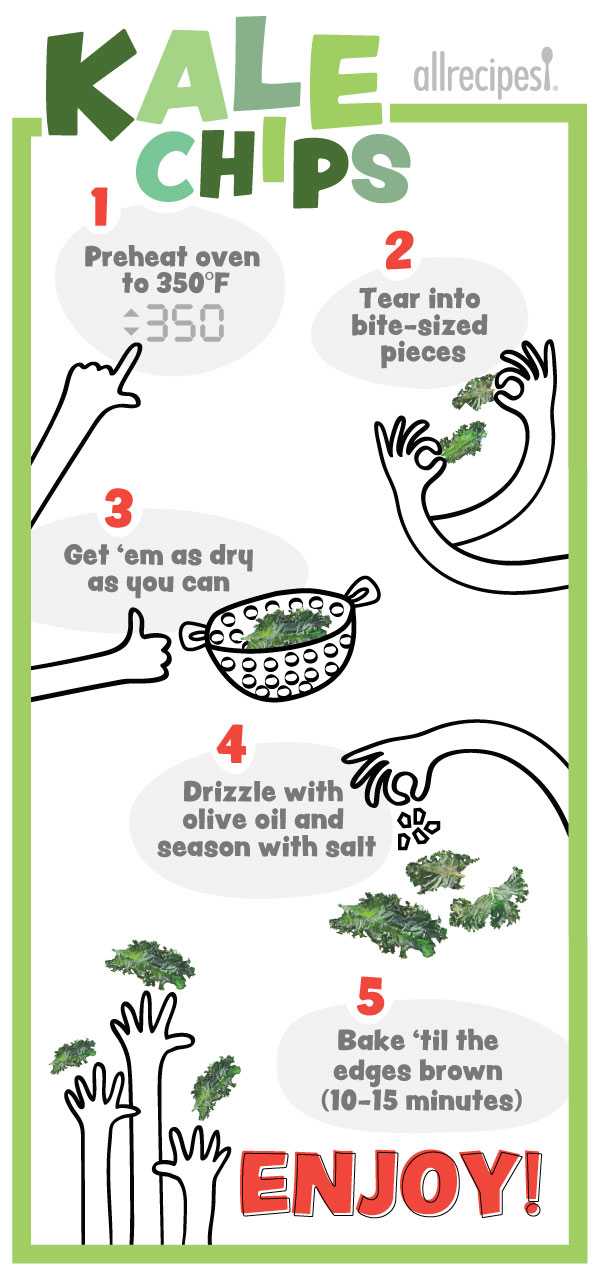 KALE CHIPS

allrecipes

1
Preheat oven to 350°F
350

2
Tear into bite-sized pieces

3
Get 'em as dry as you can

4
Drizzle with olive oil and season with salt

5
Bake 'til the edges brown (10-15 minutes)

ENJOY!